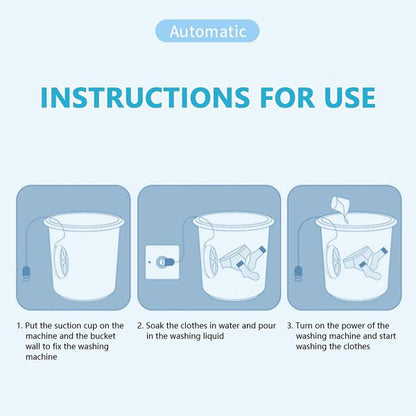 Automatic

INSTRUCTIONS FOR USE

1. Put the suction cup on the machine and the bucket wall to fix the washing machine

2. Soak the clothes in water and pour in the washing liquid

3. Turn on the power of the washing machine and start washing the clothes